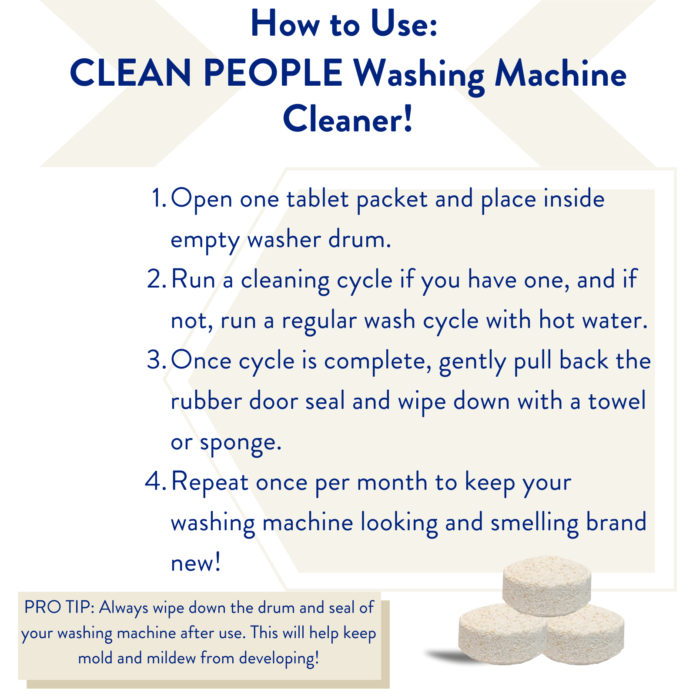 How to Use:
CLEAN PEOPLE Washing Machine Cleaner!

1. Open one tablet packet and place inside empty washer drum.
2. Run a cleaning cycle if you have one, and if not, run a regular wash cycle with hot water.
3. Once cycle is complete, gently pull back the rubber door seal and wipe down with a towel or sponge.
4. Repeat once per month to keep your washing machine looking and smelling brand new!

PRO TIP: Always wipe down the drum and seal of your washing machine after use. This will help keep mold and mildew from developing!